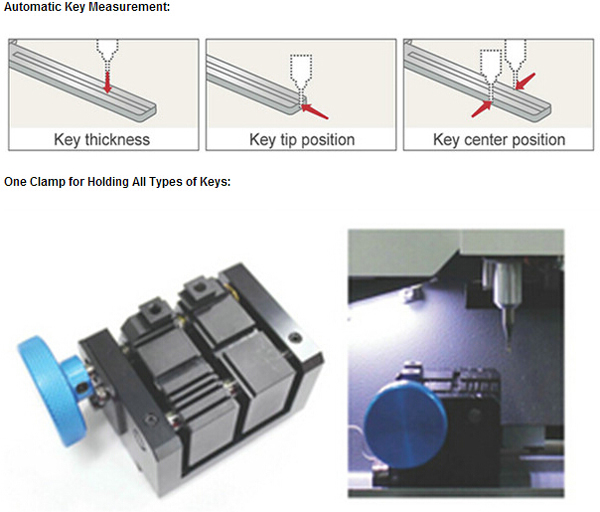 Automatic Key Measurement:

Key thickness

Key tip position

Key center position

One Clamp for Holding All Types of Keys: