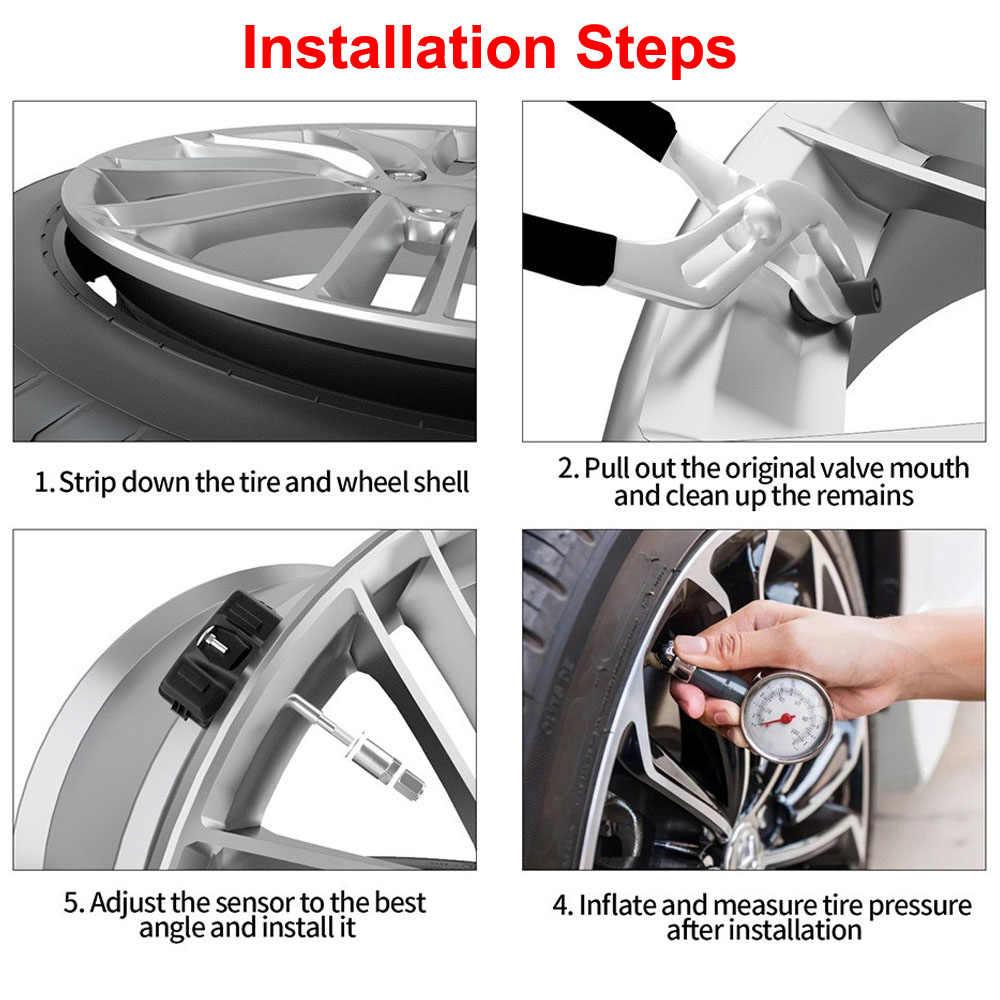 Installation Steps

1. Strip down the tire and wheel shell

2. Pull out the original valve mouth and clean up the remains

5. Adjust the sensor to the best angle and install it

4. Inflate and measure tire pressure after installation