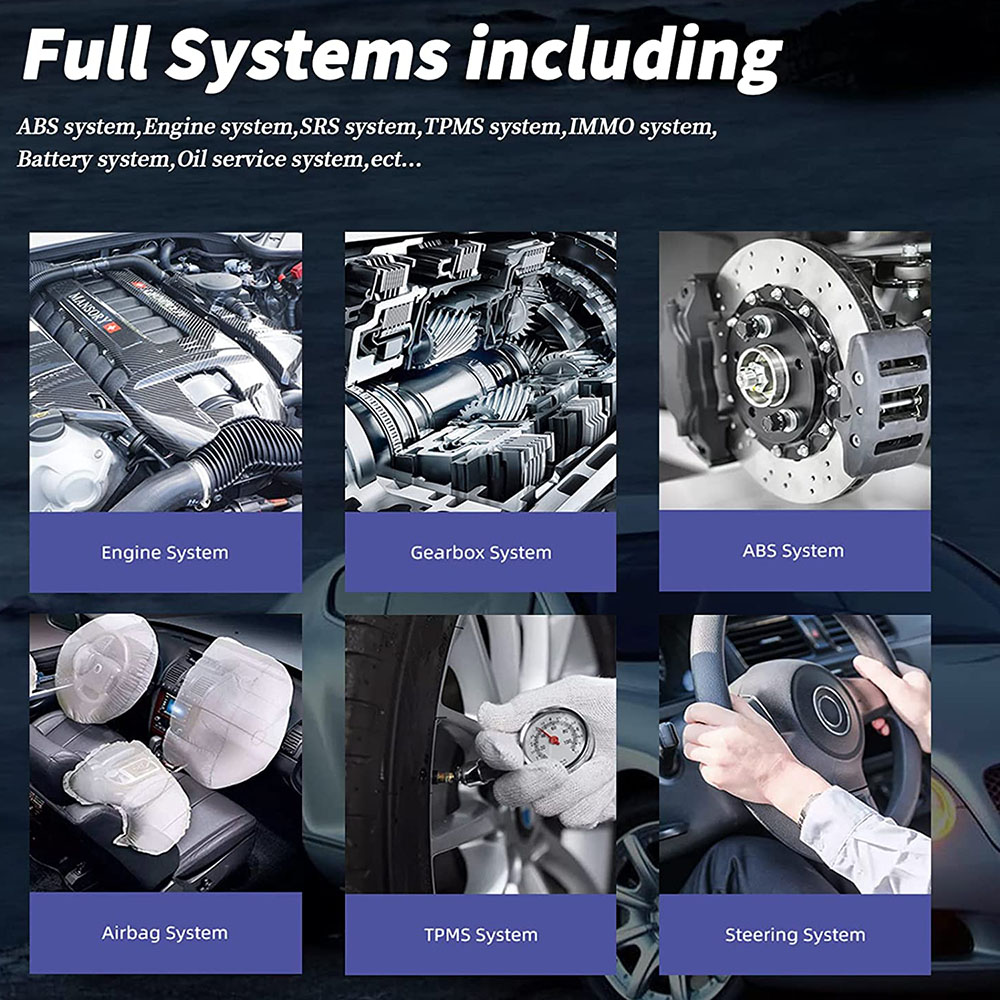 Full Systems including

ABS system,Engine system,SRS system,TPMS system,IMMO system, Battery system,Oil service system,ect...

MANSORY

Engine System

Gearbox System

ABS System

Airbag System

TPMS System

Steering System