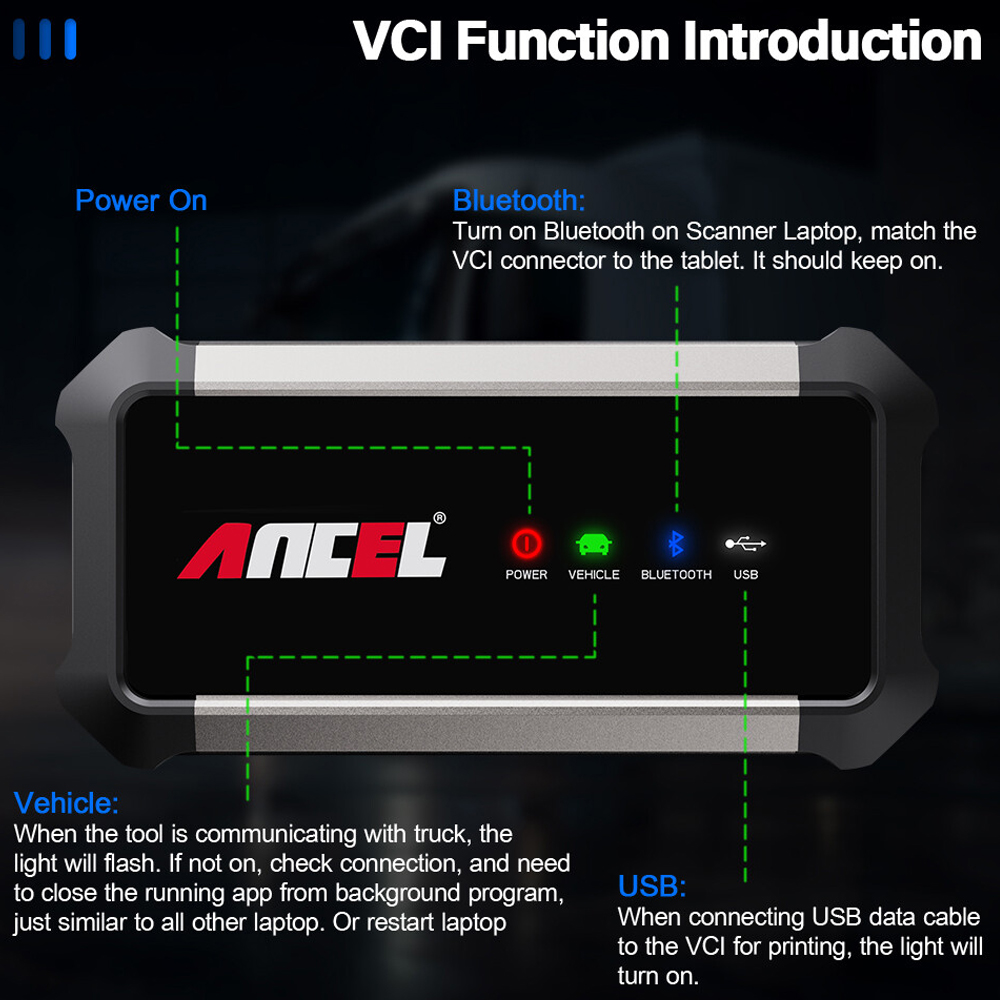 VCI Function Introduction

Power On

Bluetooth:
Turn on Bluetooth on Scanner Laptop, match the VCI connector to the tablet. It should keep on.

ANCEL®

POWER VEHICLE BLUETOOTH USB

Vehicle:
When the tool is communicating with truck, the light will flash. If not on, check connection, and need to close the running app from background program, just similar to all other laptop. Or restart laptop

USB:
When connecting USB data cable to the VCI for printing, the light will turn on.